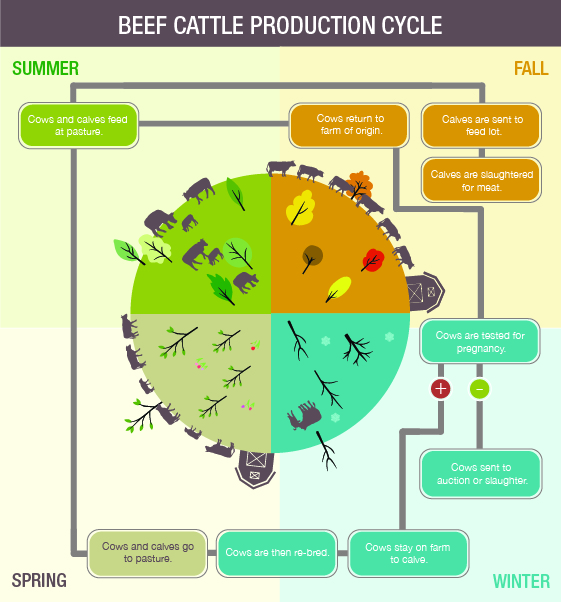 BEEF CATTLE PRODUCTION CYCLE

SUMMER

FALL

Cows and calves feed at pasture.

Cows return to farm of origin.

Calves are sent to feed lot.

Calves are slaughtered for meat.

Cows are tested for pregnancy.

+

−

Cows sent to auction or slaughter.

Cows and calves go to pasture.

Cows are then re-bred.

Cows stay on farm to calve.

SPRING

WINTER